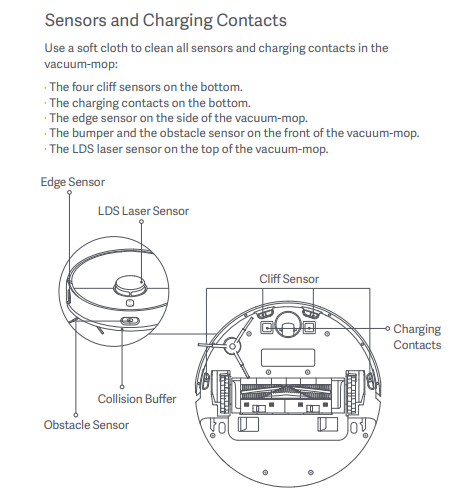 Sensors and Charging Contacts

Use a soft cloth to clean all sensors and charging contacts in the vacuum-mop:

· The four cliff sensors on the bottom.
· The charging contacts on the bottom.
· The edge sensor on the side of the vacuum-mop.
· The bumper and the obstacle sensor on the front of the vacuum-mop.
· The LDS laser sensor on the top of the vacuum-mop.

Edge Sensor
LDS Laser Sensor
Cliff Sensor
Charging Contacts
Collision Buffer
Obstacle Sensor