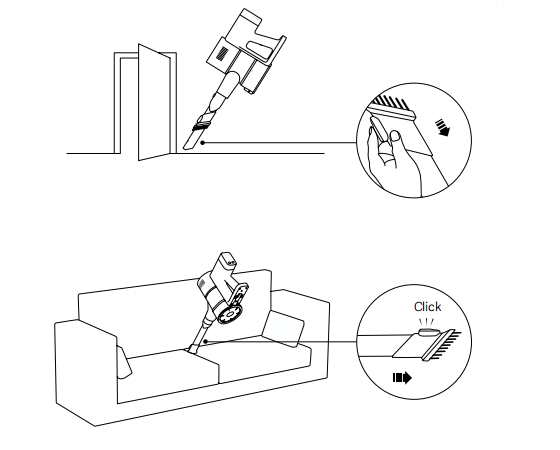 Click