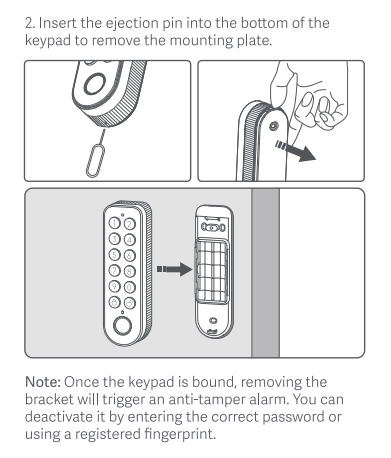 2. Insert the ejection pin into the bottom of the keypad to remove the mounting plate.

1 2
3 4
5 6
7 8
9 0

Note: Once the keypad is bound, removing the bracket will trigger an anti-tamper alarm. You can deactivate it by entering the correct password or using a registered fingerprint.