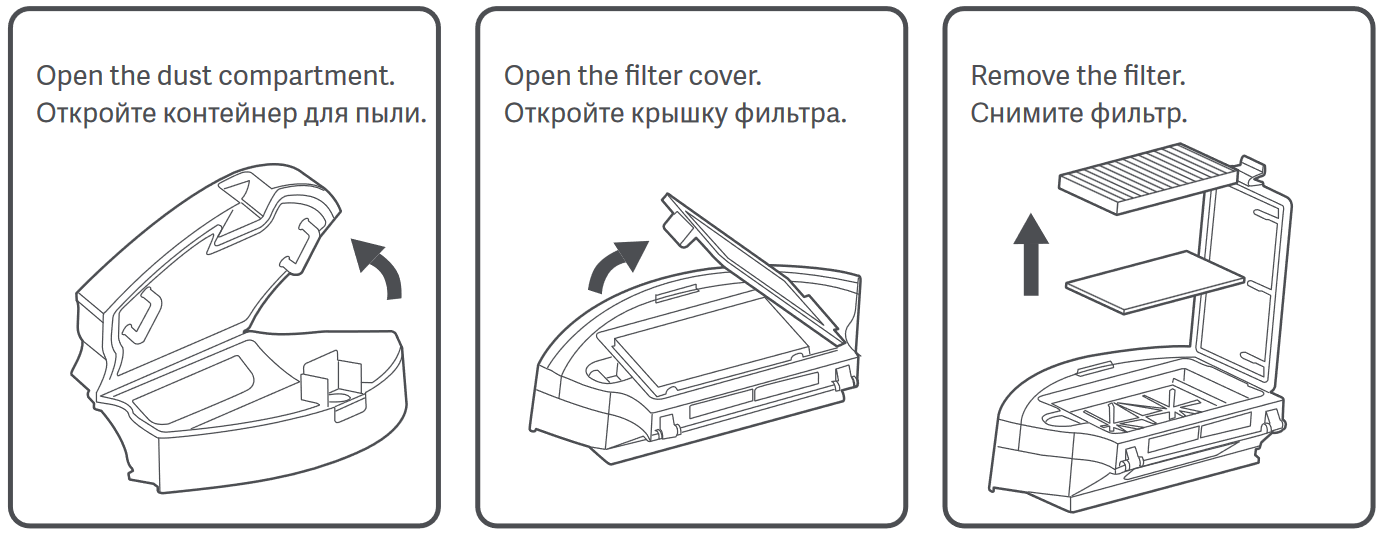 Open the dust compartment.
Откройте контейнер для пыли.

Open the filter cover.
Откройте крышку фильтра.

Remove the filter.
Снимите фильтр.