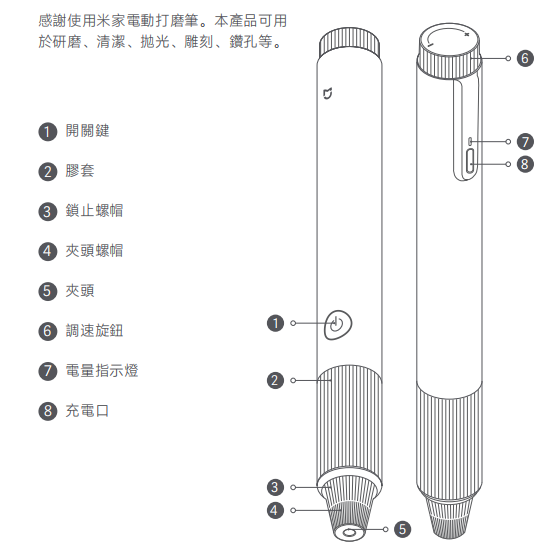 感謝使用米家電動打磨筆。本產品可用於研磨、清潔、拋光、雕刻、鑽孔等。

1 開關鍵

2 膠套

3 鎖止螺帽

4 夾頭螺帽

5 夾頭

6 調速旋鈕

7 電量指示燈

8 充電口

1
2
3
4
5
6
7
8