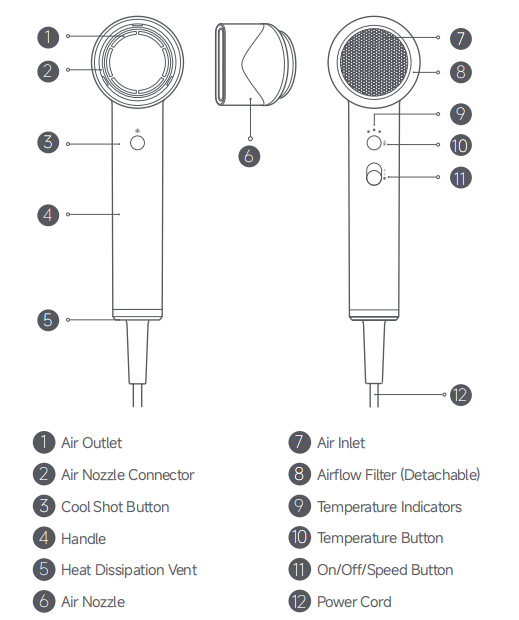 1
2
3
4
5
6
7
8
9
10
11
12

1 Air Outlet
2 Air Nozzle Connector
3 Cool Shot Button
4 Handle
5 Heat Dissipation Vent
6 Air Nozzle

7 Air Inlet
8 Airflow Filter (Detachable)
9 Temperature Indicators
10 Temperature Button
11 On/Off/Speed Button
12 Power Cord