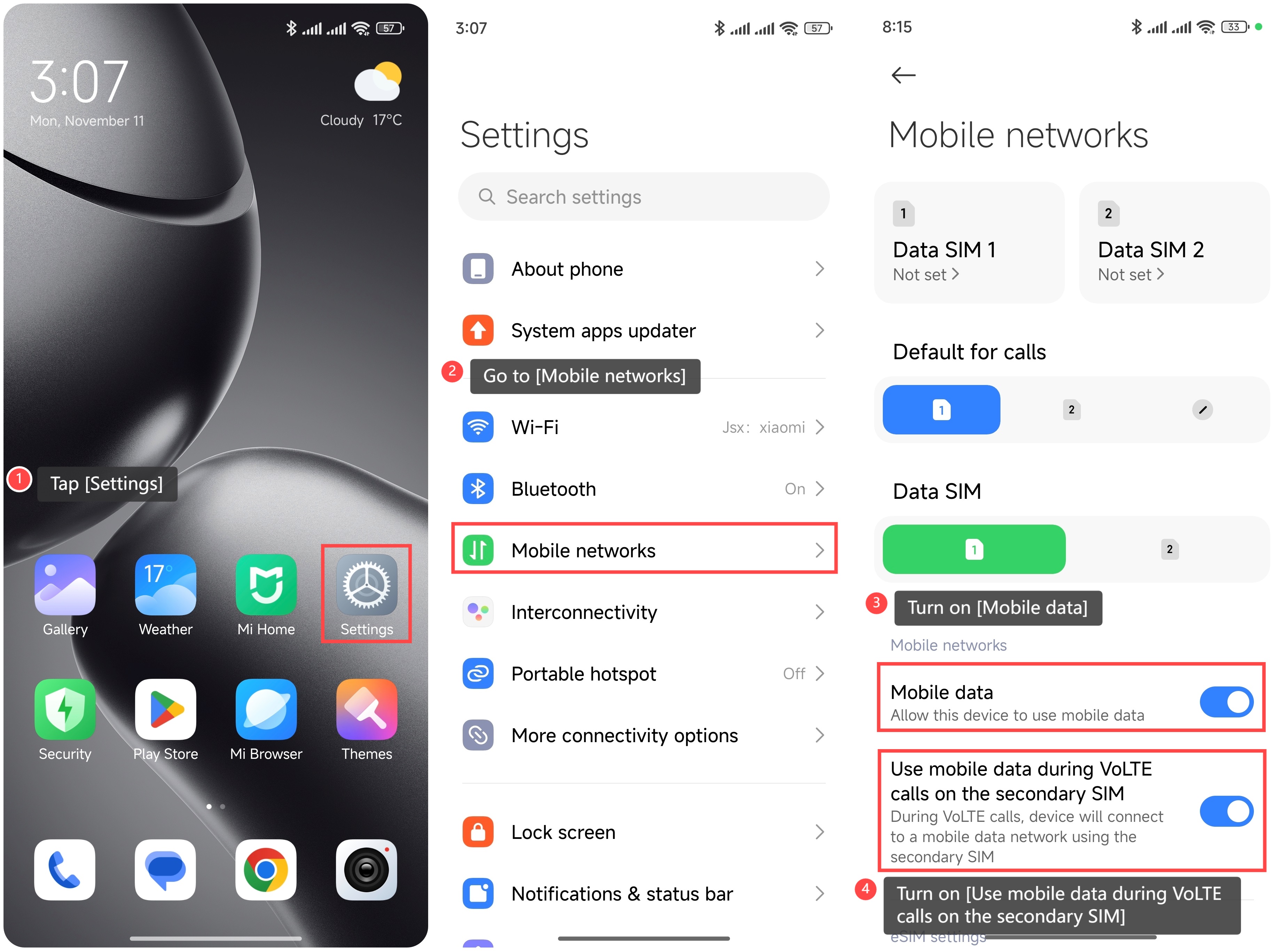 57

3:07
Mon, November 11

Cloudy 17°C

1 Tap [Settings]

17°
Gallery Weather Mi Home Settings

Security Play Store Mi Browser Themes

3:07 57

Settings

Search settings

About phone

System apps updater

2 Go to [Mobile networks]

Wi-Fi Jsx: xiaomi

Bluetooth On

Mobile networks

Interconnectivity

Portable hotspot Off

More connectivity options

Lock screen

Notifications & status bar

8:15 33

Mobile networks

1
Data SIM 1
Not set

2
Data SIM 2
Not set

Default for calls

1 2

Data SIM

1 2

3 Turn on [Mobile data]

Mobile networks

Mobile data
Allow this device to use mobile data

Use mobile data during VoLTE calls on the secondary SIM
During VoLTE calls, device will connect to a mobile data network using the secondary SIM

4 Turn on [Use mobile data during VoLTE calls on the secondary SIM]

eSIM settings