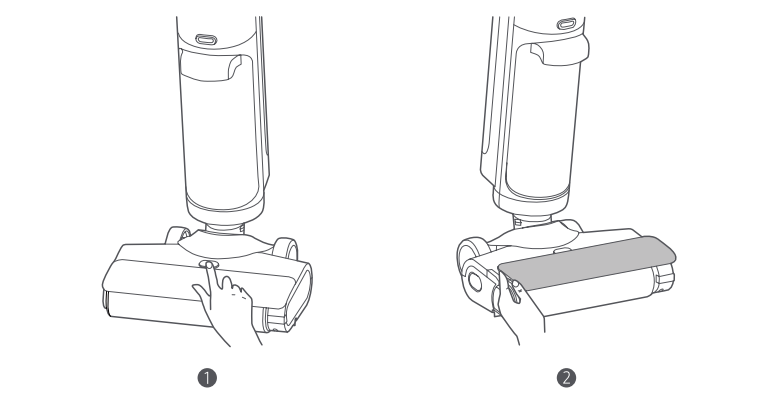 1

2