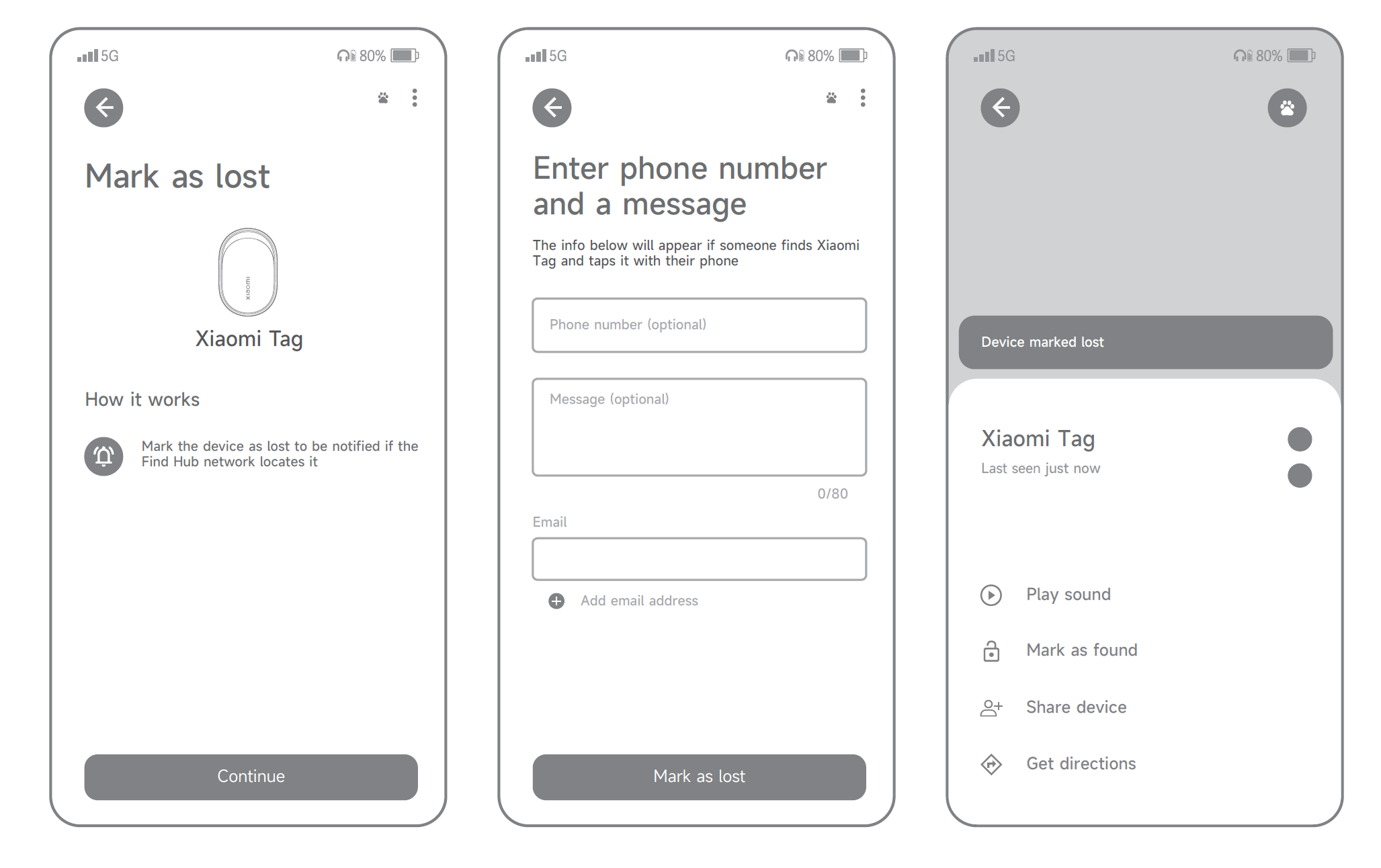 5G 80%

Mark as lost

xiaomi

Xiaomi Tag

How it works

Mark the device as lost to be notified if the Find Hub network locates it

Continue

5G 80%

Enter phone number and a message

The info below will appear if someone finds Xiaomi Tag and taps it with their phone

Phone number (optional)

Message (optional)

0/80

Email

Add email address

Mark as lost

5G 80%

Device marked lost

Xiaomi Tag

Last seen just now

Play sound

Mark as found

Share device

Get directions