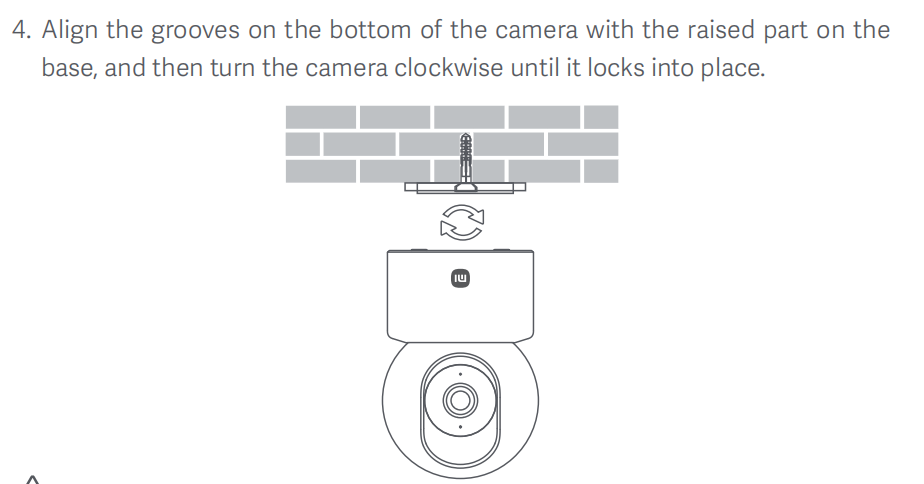 4. Align the grooves on the bottom of the camera with the raised part on the base, and then turn the camera clockwise until it locks into place.