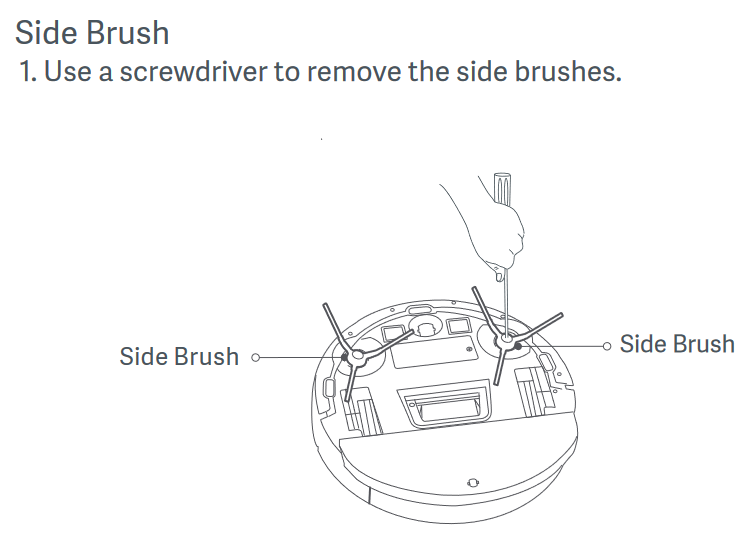 Side Brush
1. Use a screwdriver to remove the side brushes.

Side Brush

Side Brush