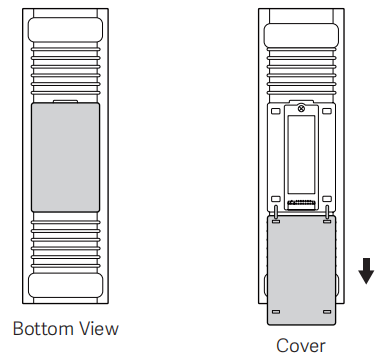 Bottom View

Cover