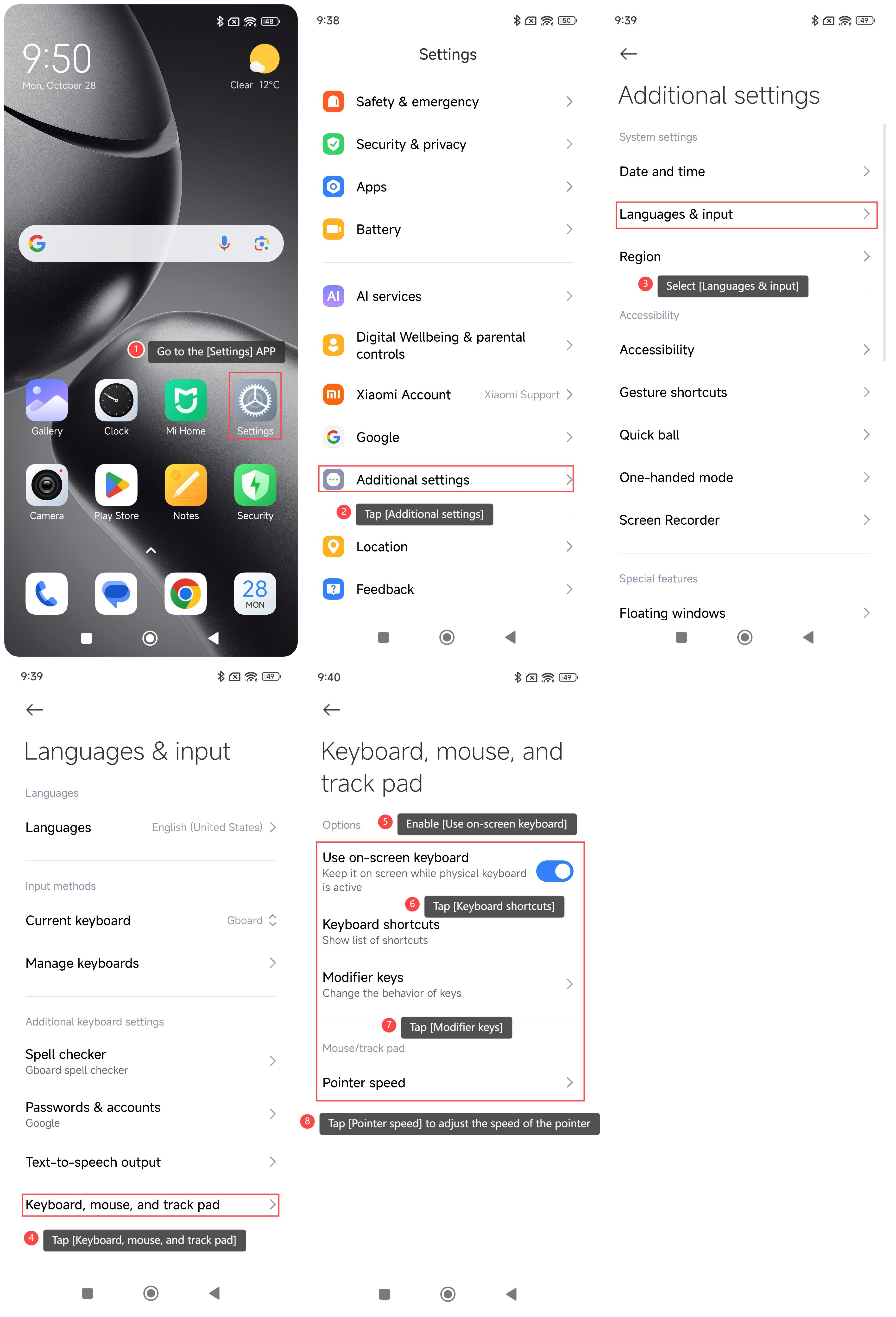 48

9:50
Mon, October 28

Clear 12°C

1 Go to the [Settings] APP

Gallery
Clock
Mi Home
Settings
Camera
Play Store
Notes
Security

28
MON

9:38 50

Settings

Safety & emergency
Security & privacy
Apps
Battery
AI services
Digital Wellbeing & parental controls
Xiaomi Account Xiaomi Support
Google
Additional settings
2 Tap [Additional settings]
Location
Feedback

9:39 49

Additional settings

System settings
Date and time
Languages & input
Region
3 Select [Languages & input]
Accessibility
Accessibility
Gesture shortcuts
Quick ball
One-handed mode
Screen Recorder
Special features
Floating windows

9:39 49

Languages & input

Languages
Languages English (United States)
Input methods
Current keyboard Gboard
Manage keyboards
Additional keyboard settings
Spell checker
Gboard spell checker
Passwords & accounts
Google
Text-to-speech output
Keyboard, mouse, and track pad
4 Tap [Keyboard, mouse, and track pad]

9:40 49

Keyboard, mouse, and track pad

Options
5 Enable [Use on-screen keyboard]
Use on-screen keyboard
Keep it on screen while physical keyboard is active
6 Tap [Keyboard shortcuts]
Keyboard shortcuts
Show list of shortcuts
Modifier keys
Change the behavior of keys
7 Tap [Modifier keys]
Mouse/track pad
Pointer speed
8 Tap [Pointer speed] to adjust the speed of the pointer