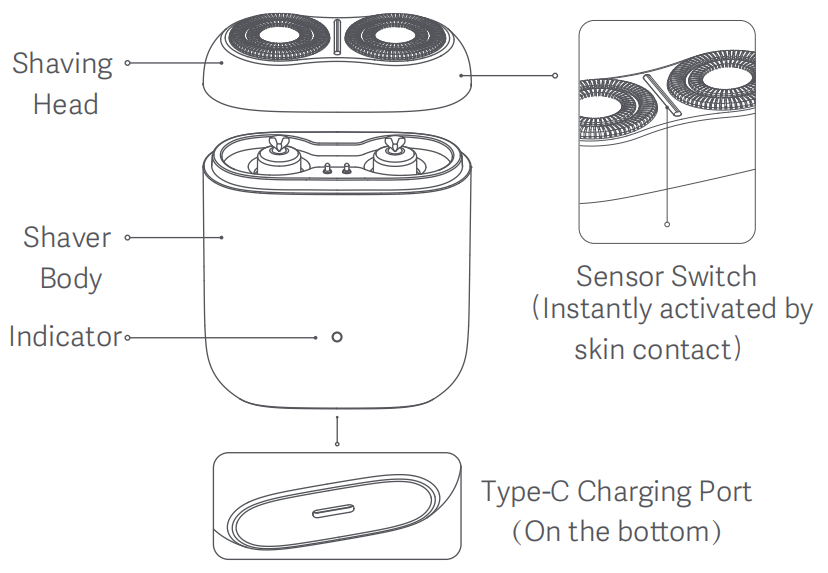 Shaving Head

Shaver Body

Indicator

Sensor Switch (Instantly activated by skin contact)

Type-C Charging Port (On the bottom)