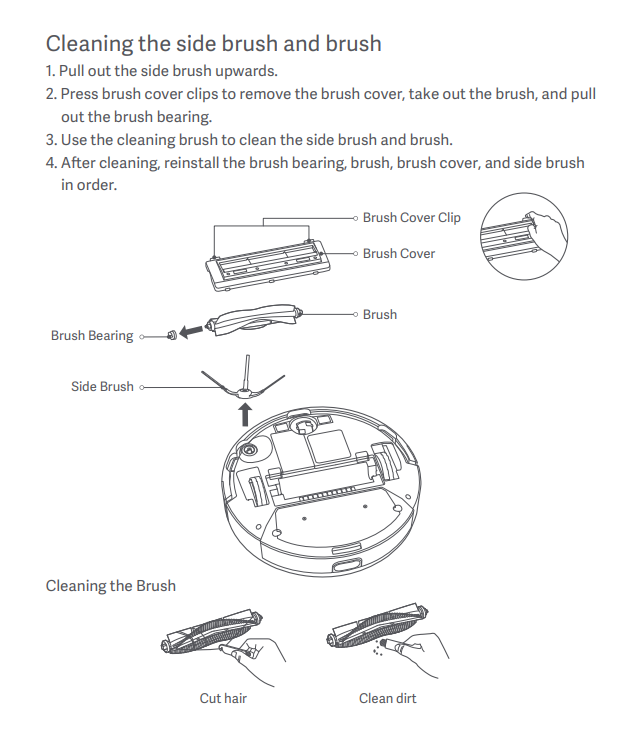 Cleaning the side brush and brush

1. Pull out the side brush upwards.
2. Press brush cover clips to remove the brush cover, take out the brush, and pull out the brush bearing.
3. Use the cleaning brush to clean the side brush and brush.
4. After cleaning, reinstall the brush bearing, brush, brush cover, and side brush in order.

Brush Cover Clip
Brush Cover
Brush
Brush Bearing
Side Brush

Cleaning the Brush

Cut hair
Clean dirt