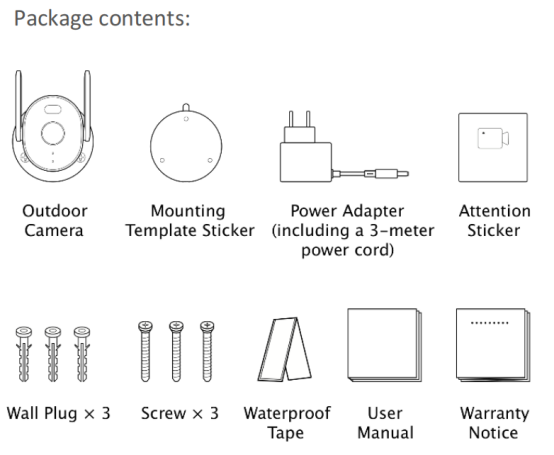 Package contents:

Outdoor Camera

Mounting Template Sticker

Power Adapter (including a 3-meter power cord)

Attention Sticker

Wall Plug × 3

Screw × 3

Waterproof Tape

User Manual

Warranty Notice