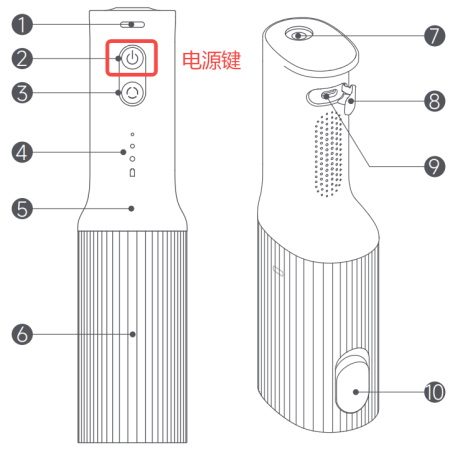 1
2
电源键
3
4
5
6
7
8
9
10