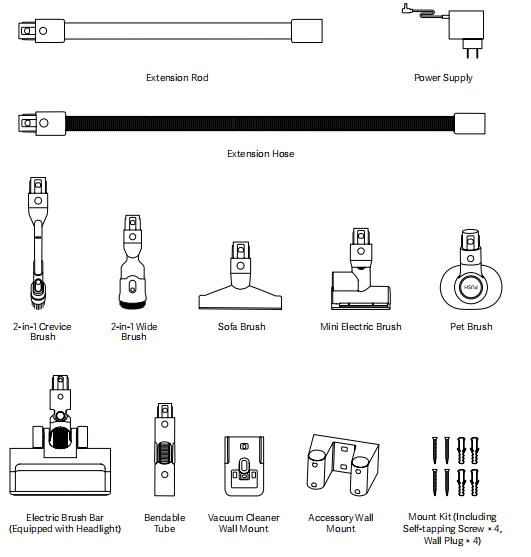 Extension Rod

Power Supply

Extension Hose

PUSH

2-in-1 Crevice Brush

2-in-1 Wide Brush

Sofa Brush

Mini Electric Brush

Pet Brush

Electric Brush Bar (Equipped with Headlight)

Bendable Tube

Vacuum Cleaner Wall Mount

Accessory Wall Mount

Mount Kit (Including Self-tapping Screw × 4, Wall Plug × 4)