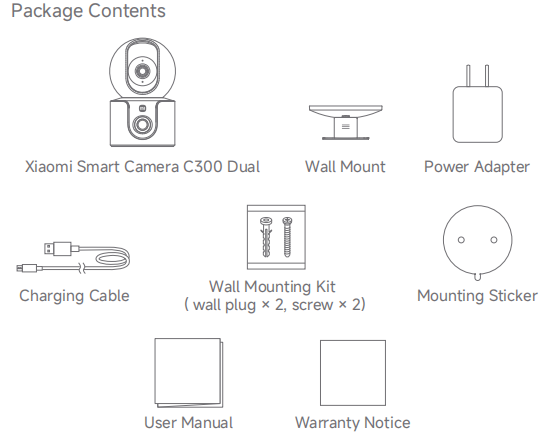 Package Contents

Xiaomi Smart Camera C300 Dual

Wall Mount

Power Adapter

Charging Cable

Wall Mounting Kit
( wall plug × 2, screw × 2)

Mounting Sticker

User Manual

Warranty Notice