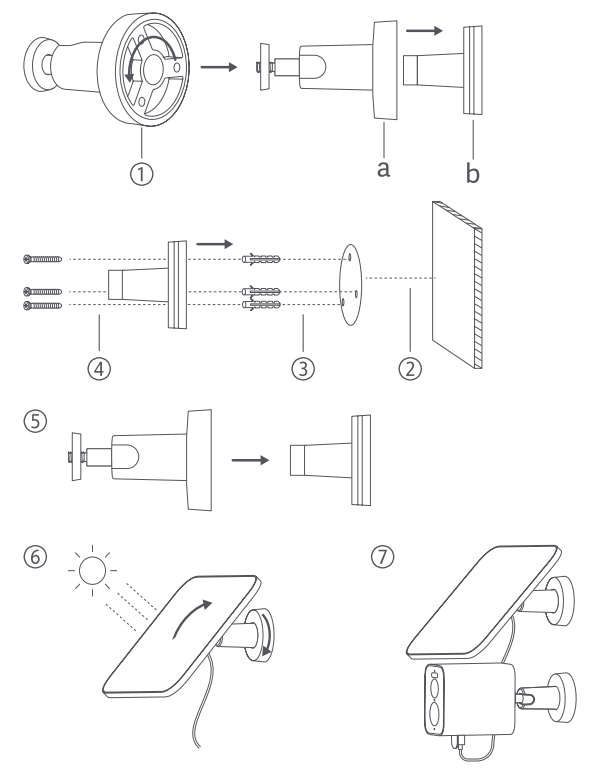 ①

a

b

④

③

②

⑤

⑥

⑦