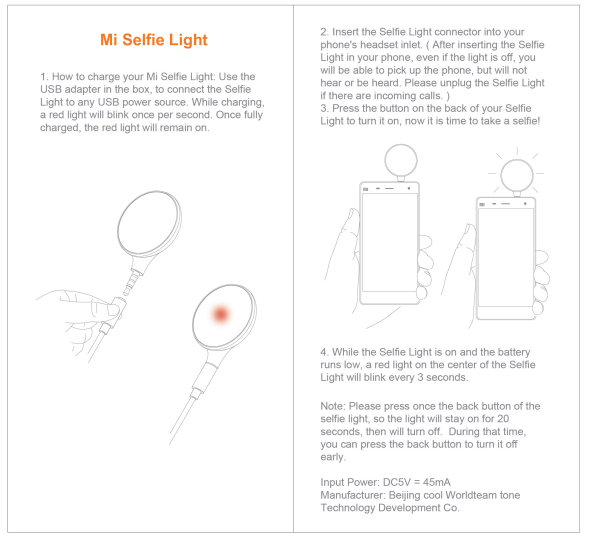 Mi Selfie Light

1. How to charge your Mi Selfie Light: Use the USB adapter in the box, to connect the Selfie Light to any USB power source. While charging, a red light will blink once per second. Once fully charged, the red light will remain on.

2. Insert the Selfie Light connector into your phone's headset inlet. ( After inserting the Selfie Light in your phone, even if the light is off, you will be able to pick up the phone, but will not hear or be heard. Please unplug the Selfie Light if there are incoming calls. )
3. Press the button on the back of your Selfie Light to turn it on, now it is time to take a selfie!

4. While the Selfie Light is on and the battery runs low, a red light on the center of the Selfie Light will blink every 3 seconds.

Note: Please press once the back button of the selfie light, so the light will stay on for 20 seconds, then will turn off. During that time, you can press the back button to turn it off early.

Input Power: DC5V = 45mA
Manufacturer: Beijing cool Worldteam tone Technology Development Co.