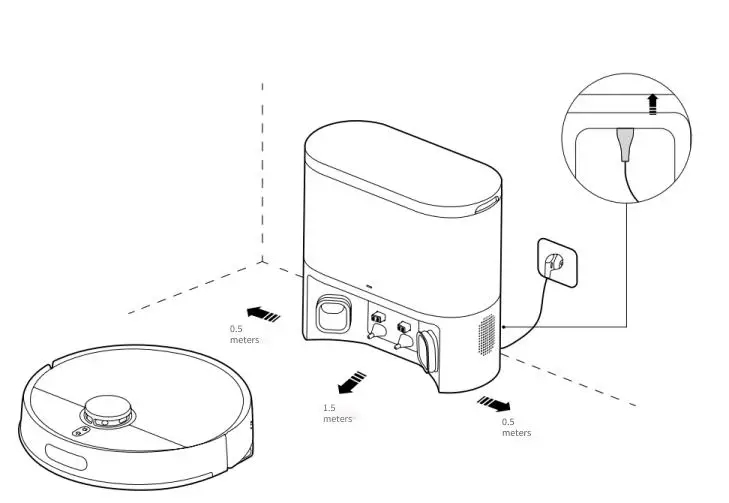 0.5 meters

1.5 meters

0.5 meters