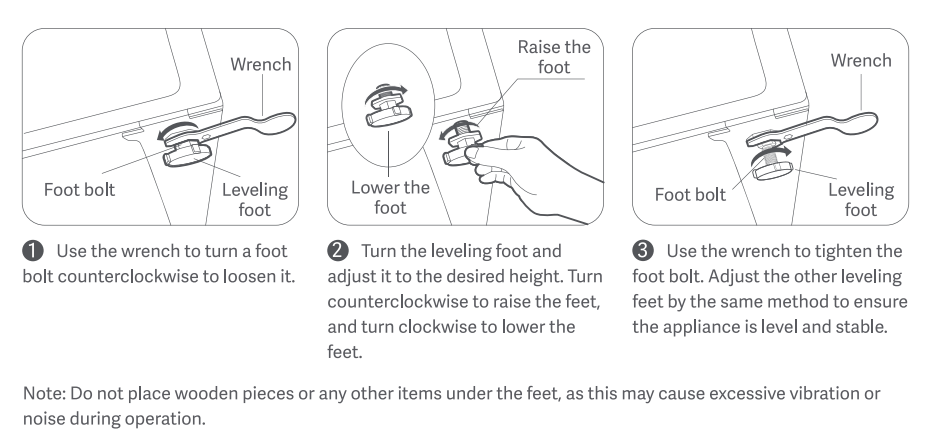 Wrench

Foot bolt

Leveling foot

❶ Use the wrench to turn a foot bolt counterclockwise to loosen it.

Raise the foot

Lower the foot

❷ Turn the leveling foot and adjust it to the desired height. Turn counterclockwise to raise the feet, and turn clockwise to lower the feet.

Wrench

Foot bolt

Leveling foot

❸ Use the wrench to tighten the foot bolt. Adjust the other leveling feet by the same method to ensure the appliance is level and stable.

Note: Do not place wooden pieces or any other items under the feet, as this may cause excessive vibration or noise during operation.