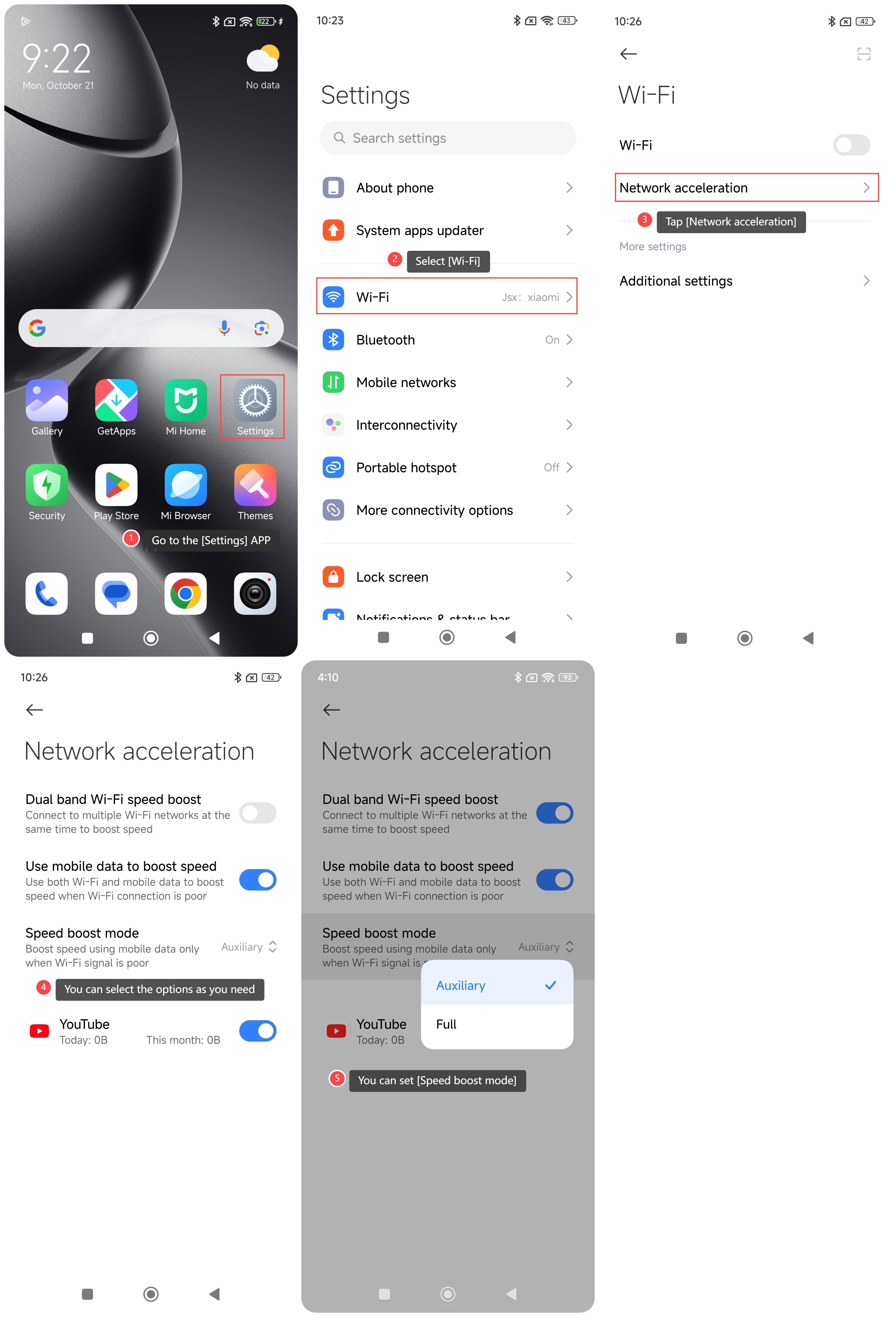 22

9:22
Mon, October 21

No data

Gallery
GetApps
Mi Home
Settings

Security
Play Store
Mi Browser
Themes

1 Go to the [Settings] APP

10:23
43

Settings

Search settings

About phone

System apps updater

2 Select [Wi-Fi]

Wi-Fi Jsx: xiaomi

Bluetooth On

Mobile networks

Interconnectivity

Portable hotspot Off

More connectivity options

Lock screen

Notifications & status bar

10:26
42

Wi-Fi

Wi-Fi

Network acceleration

3 Tap [Network acceleration]

More settings

Additional settings

10:26
42

Network acceleration

Dual band Wi-Fi speed boost
Connect to multiple Wi-Fi networks at the same time to boost speed

Use mobile data to boost speed
Use both Wi-Fi and mobile data to boost speed when Wi-Fi connection is poor

Speed boost mode
Boost speed using mobile data only when Wi-Fi signal is poor
Auxiliary

4 You can select the options as you need

YouTube
Today: 0B This month: 0B

4:10
92

Network acceleration

Dual band Wi-Fi speed boost
Connect to multiple Wi-Fi networks at the same time to boost speed

Use mobile data to boost speed
Use both Wi-Fi and mobile data to boost speed when Wi-Fi connection is poor

Speed boost mode
Boost speed using mobile data only when Wi-Fi signal is
Auxiliary

Auxiliary
Full

YouTube
Today: 0B

5 You can set [Speed boost mode]