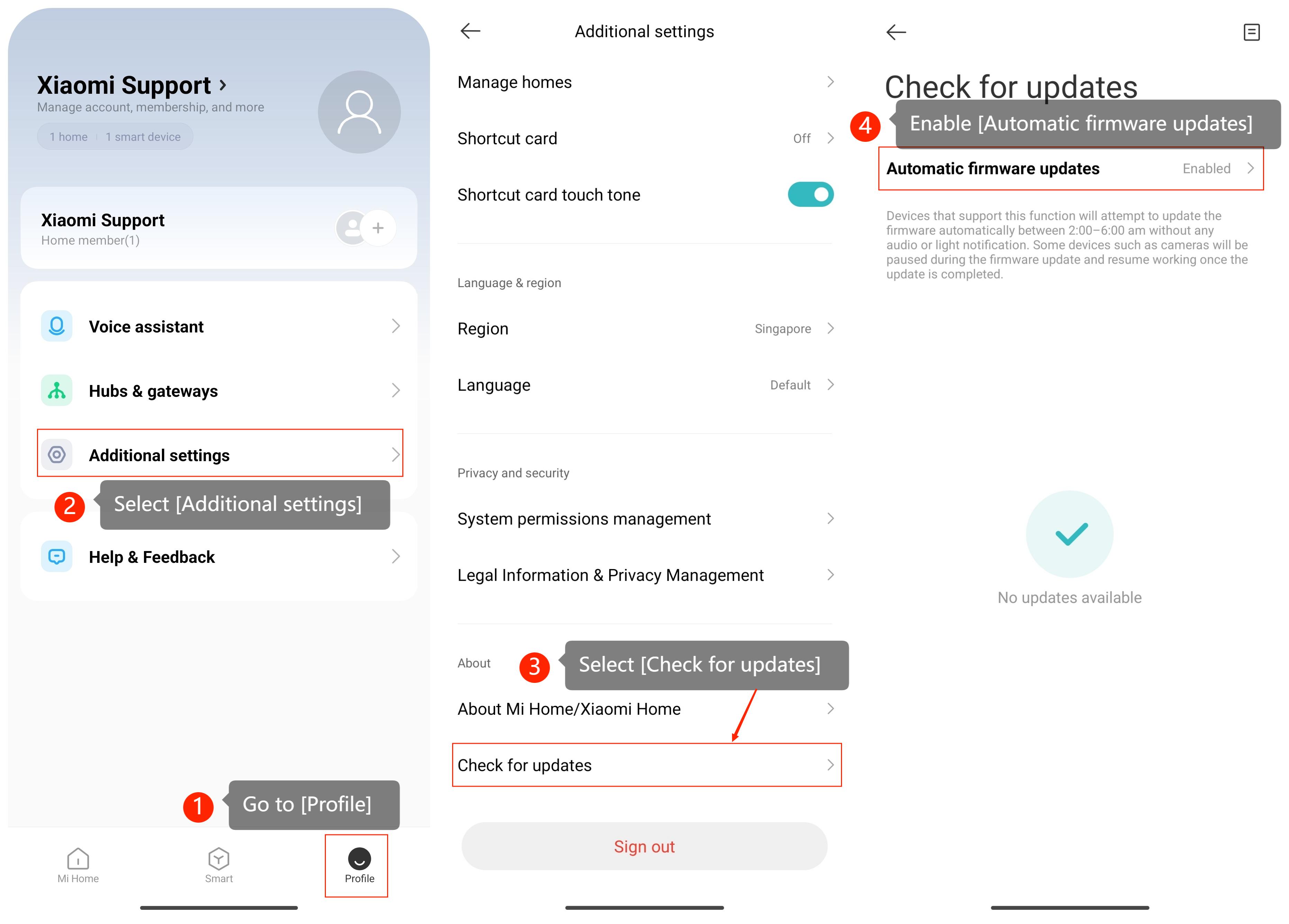 Xiaomi Support >
Manage account, membership, and more
1 home | 1 smart device

Xiaomi Support
Home member(1)

Voice assistant

Hubs & gateways

Additional settings

2 Select [Additional settings]

Help & Feedback

1 Go to [Profile]

Mi Home
Smart
Profile

Additional settings

Manage homes

Shortcut card Off

Shortcut card touch tone

Language & region

Region Singapore

Language Default

Privacy and security

System permissions management

Legal Information & Privacy Management

About

3 Select [Check for updates]

About Mi Home/Xiaomi Home

Check for updates

Sign out

Check for updates

4 Enable [Automatic firmware updates]

Automatic firmware updates Enabled

Devices that support this function will attempt to update the firmware automatically between 2:00–6:00 am without any audio or light notification. Some devices such as cameras will be paused during the firmware update and resume working once the update is completed.

No updates available