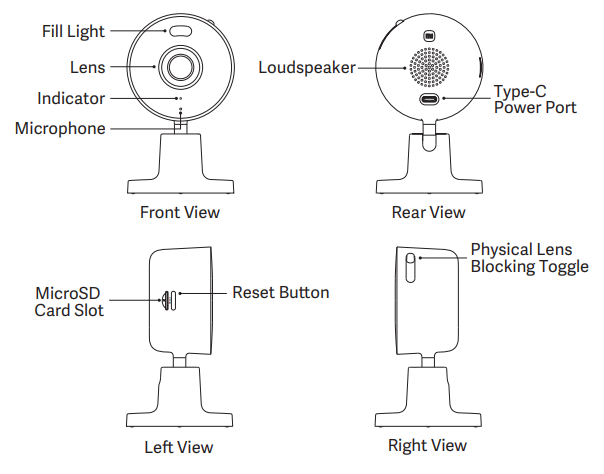 Fill Light
Lens
Indicator
Microphone

Front View

Loudspeaker
Type-C Power Port

Rear View

MicroSD Card Slot
Reset Button

Left View

Physical Lens Blocking Toggle

Right View