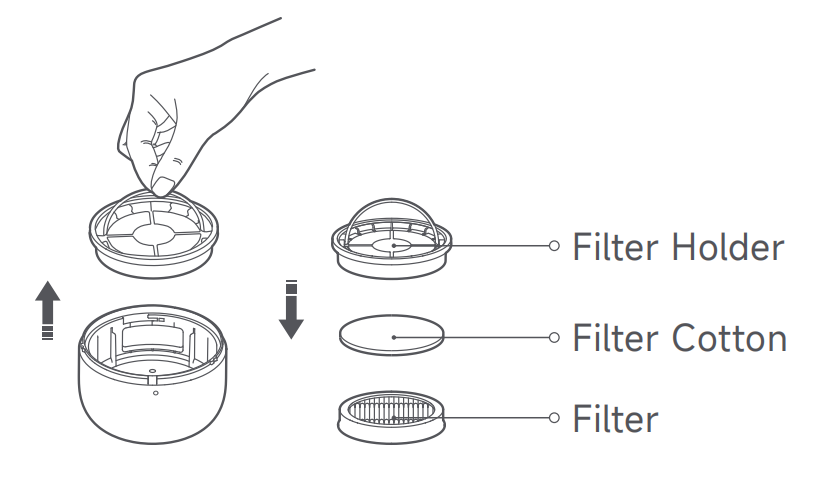 Filter Holder

Filter Cotton

Filter