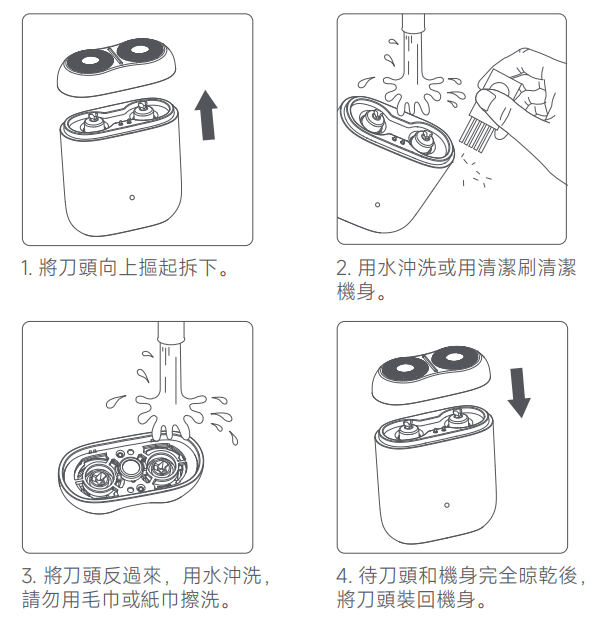 1. 將刀頭向上摳起拆下。

2. 用水沖洗或用清潔刷清潔機身。

3. 將刀頭反過來，用水沖洗，請勿用毛巾或紙巾擦洗。

4. 待刀頭和機身完全晾乾後，將刀頭裝回機身。