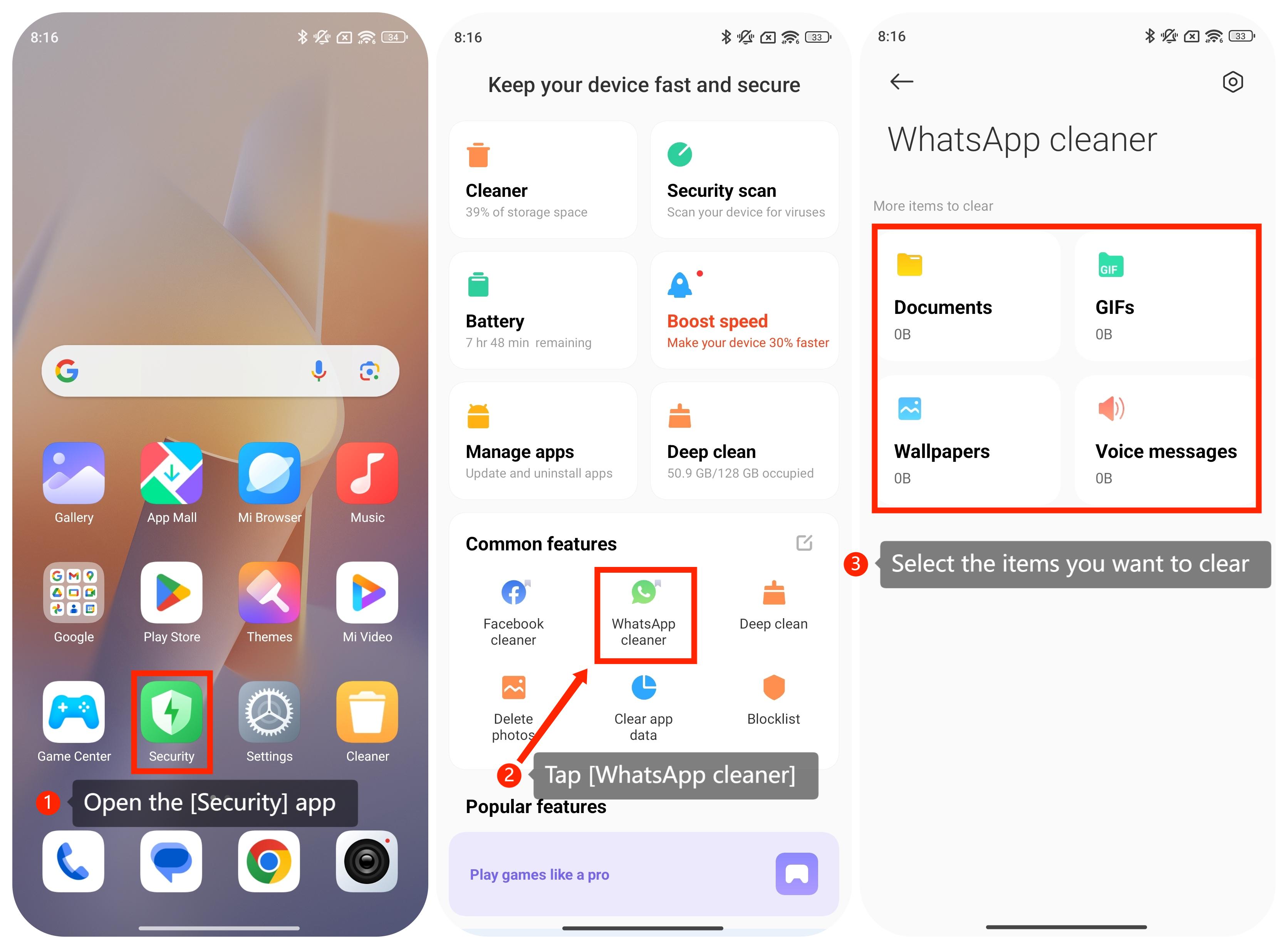 8:16 34

Gallery App Mall Mi Browser Music

Google Play Store Themes Mi Video

Game Center Security Settings Cleaner

1 Open the [Security] app

8:16 33

Keep your device fast and secure

Cleaner
39% of storage space

Security scan
Scan your device for viruses

Battery
7 hr 48 min remaining

Boost speed
Make your device 30% faster

Manage apps
Update and uninstall apps

Deep clean
50.9 GB/128 GB occupied

Common features

Facebook cleaner

WhatsApp cleaner

Deep clean

Delete photos

Clear app data

Blocklist

2 Tap [WhatsApp cleaner]

Popular features

Play games like a pro

8:16 33

WhatsApp cleaner

More items to clear

Documents
0B

GIF
GIFs
0B

Wallpapers
0B

Voice messages
0B

3 Select the items you want to clear