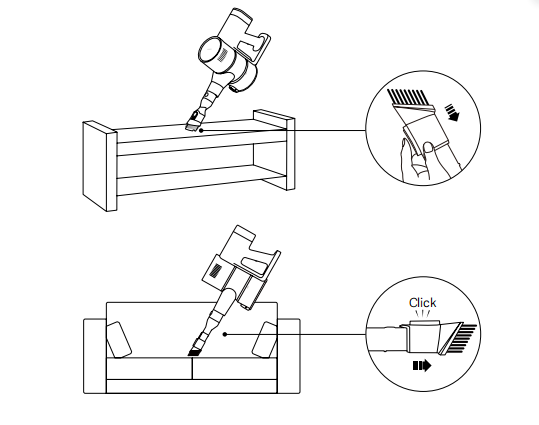 Click