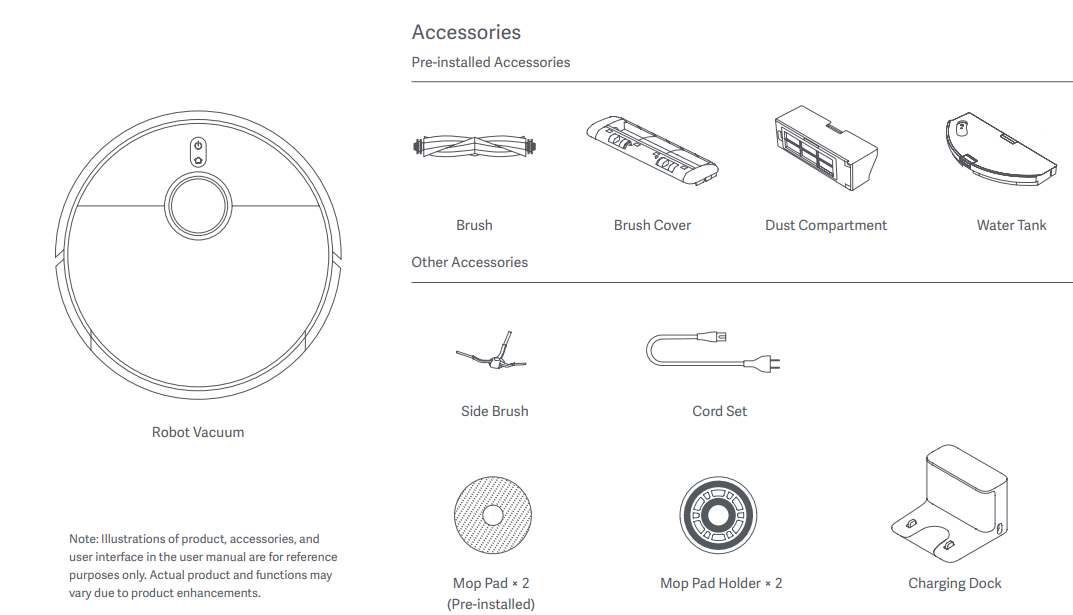 Robot Vacuum

Note: Illustrations of product, accessories, and user interface in the user manual are for reference purposes only. Actual product and functions may vary due to product enhancements.

Accessories

Pre-installed Accessories

Brush

Brush Cover

Dust Compartment

Water Tank

Other Accessories

Side Brush

Cord Set

Mop Pad × 2
(Pre-installed)

Mop Pad Holder × 2

Charging Dock