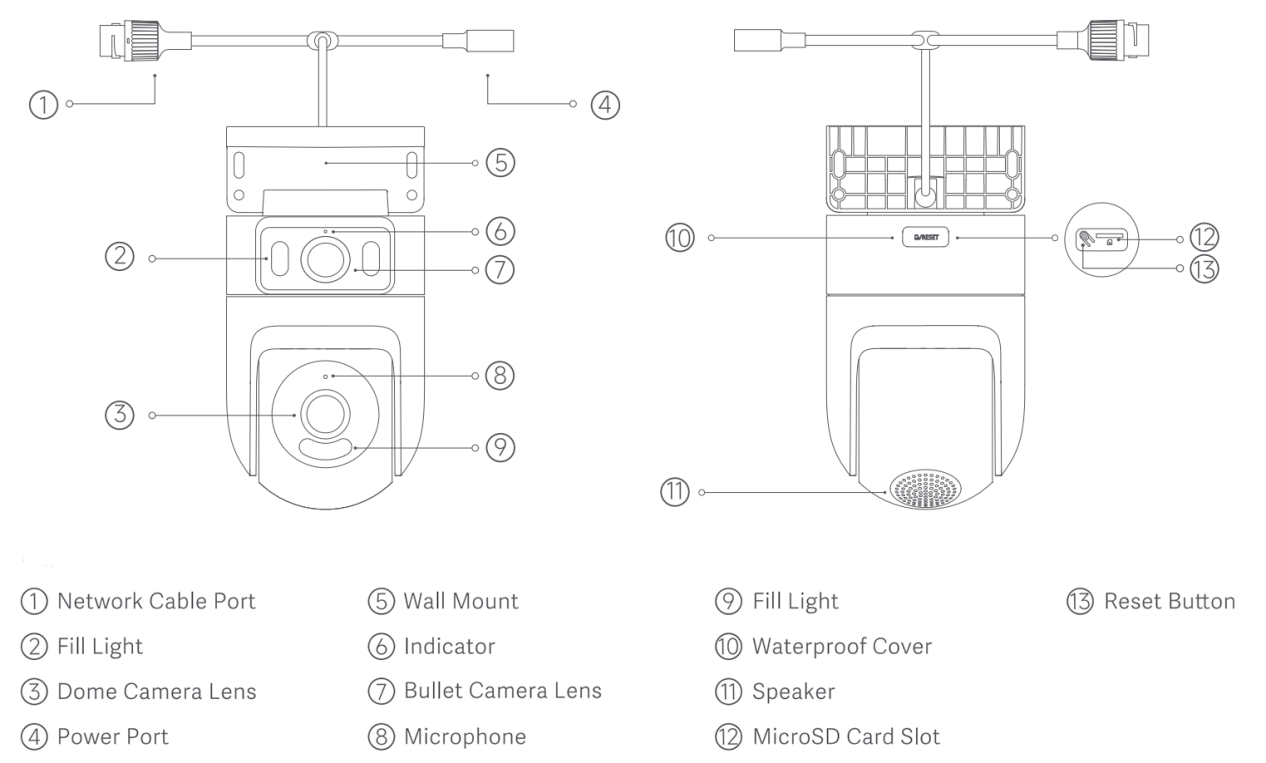 ①
④
⑤
⑥
②
⑦
⑧
③
⑨
⑩
RESET
⑫
⑬
⑪

① Network Cable Port
② Fill Light
③ Dome Camera Lens
④ Power Port

⑤ Wall Mount
⑥ Indicator
⑦ Bullet Camera Lens
⑧ Microphone

⑨ Fill Light
⑩ Waterproof Cover
⑪ Speaker
⑫ MicroSD Card Slot

⑬ Reset Button