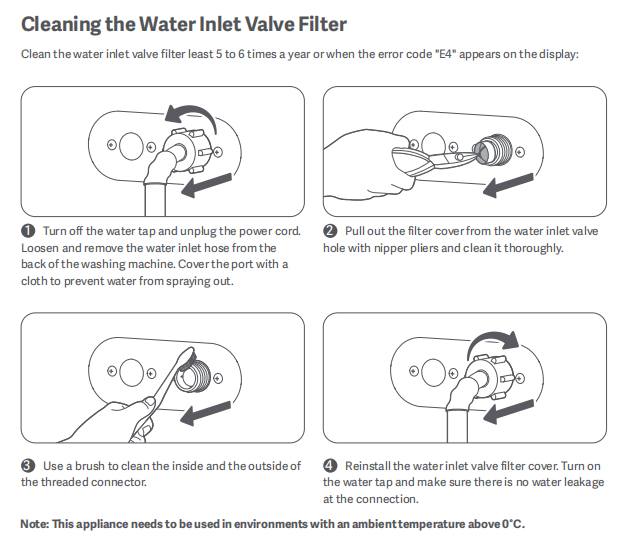 Cleaning the Water Inlet Valve Filter

Clean the water inlet valve filter least 5 to 6 times a year or when the error code "E4" appears on the display:

❶ Turn off the water tap and unplug the power cord. Loosen and remove the water inlet hose from the back of the washing machine. Cover the port with a cloth to prevent water from spraying out.

❷ Pull out the filter cover from the water inlet valve hole with nipper pliers and clean it thoroughly.

❸ Use a brush to clean the inside and the outside of the threaded connector.

❹ Reinstall the water inlet valve filter cover. Turn on the water tap and make sure there is no water leakage at the connection.

Note: This appliance needs to be used in environments with an ambient temperature above 0°C.