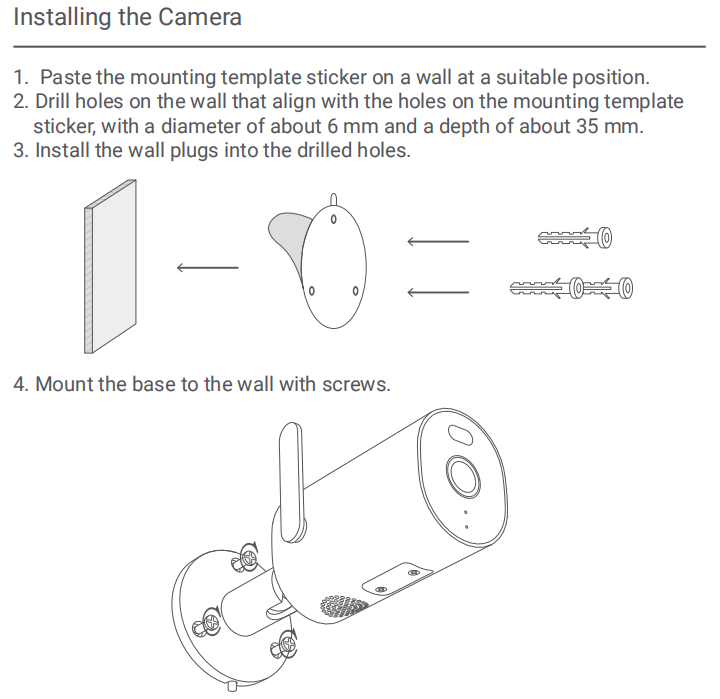 Installing the Camera

1. Paste the mounting template sticker on a wall at a suitable position.
2. Drill holes on the wall that align with the holes on the mounting template sticker, with a diameter of about 6 mm and a depth of about 35 mm.
3. Install the wall plugs into the drilled holes.

4. Mount the base to the wall with screws.