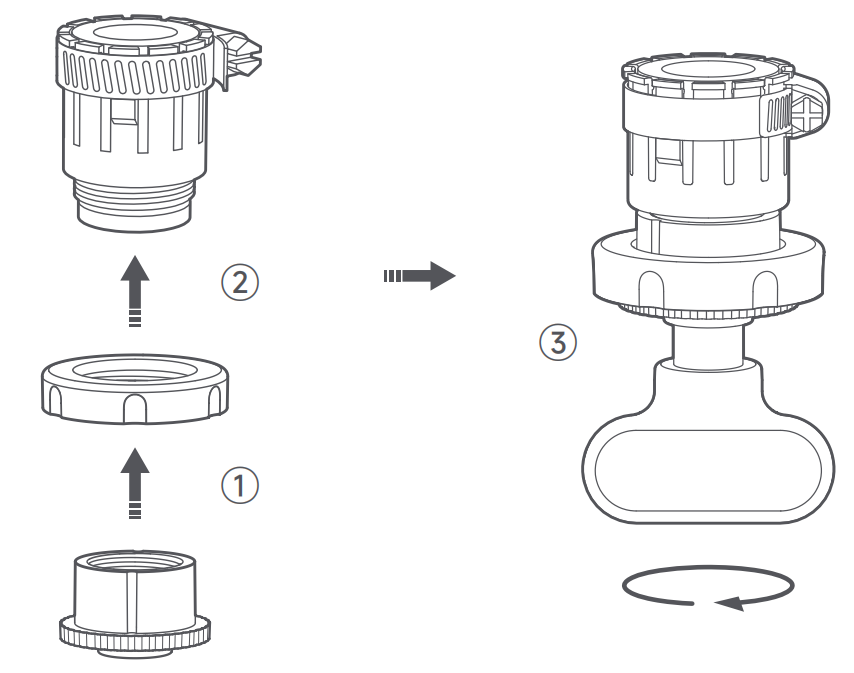 ②

①

③