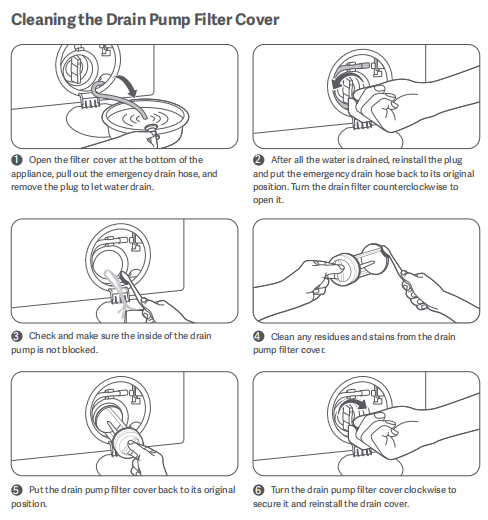 Cleaning the Drain Pump Filter Cover

❶ Open the filter cover at the bottom of the appliance, pull out the emergency drain hose, and remove the plug to let water drain.

❷ After all the water is drained, reinstall the plug and put the emergency drain hose back to its original position. Turn the drain filter counterclockwise to open it.

❸ Check and make sure the inside of the drain pump is not blocked.

❹ Clean any residues and stains from the drain pump filter cover.

❺ Put the drain pump filter cover back to its original position.

❻ Turn the drain pump filter cover clockwise to secure it and reinstall the drain cover.