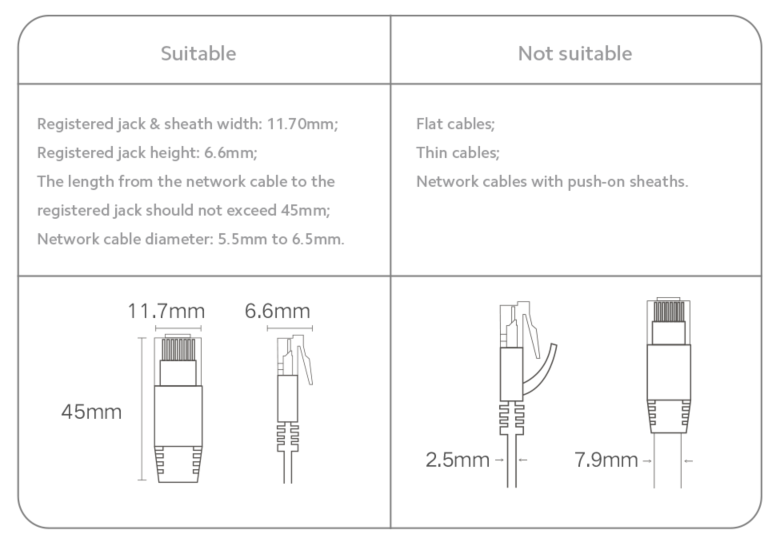 | Suitable | Not suitable |
|---|---|
| Registered jack & sheath width: 11.70mm; Registered jack height: 6.6mm; The length from the network cable to the registered jack should not exceed 45mm; Network cable diameter: 5.5mm to 6.5mm. | Flat cables; Thin cables; Network cables with push-on sheaths. |
| 11.7mm 6.6mm 45mm | 2.5mm 7.9mm |