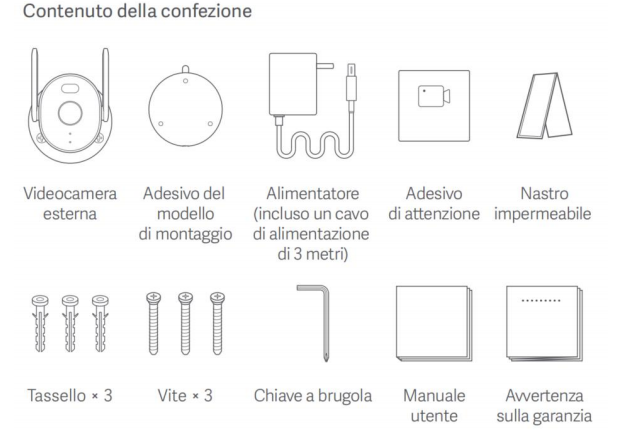 Contenuto della confezione

Videocamera esterna

Adesivo del modello di montaggio

Alimentatore (incluso un cavo di alimentazione di 3 metri)

Adesivo di attenzione

Nastro impermeabile

Tassello × 3

Vite × 3

Chiave a brugola

Manuale utente

Avvertenza sulla garanzia