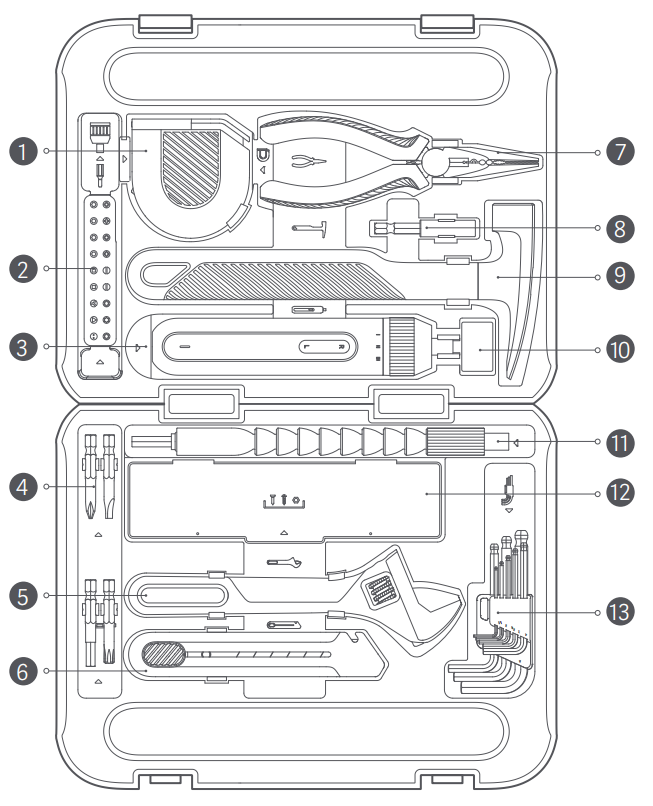 1
2
3
4
5
6
7
8
9
10
11
12
13