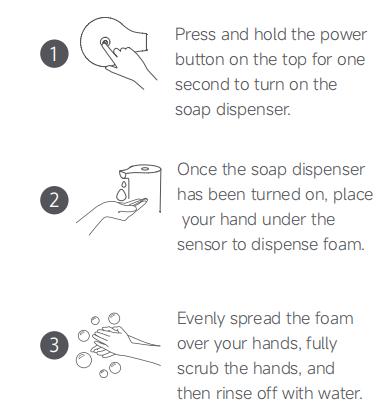 1

Press and hold the power button on the top for one second to turn on the soap dispenser.

2

Once the soap dispenser has been turned on, place your hand under the sensor to dispense foam.

3

Evenly spread the foam over your hands, fully scrub the hands, and then rinse off with water.