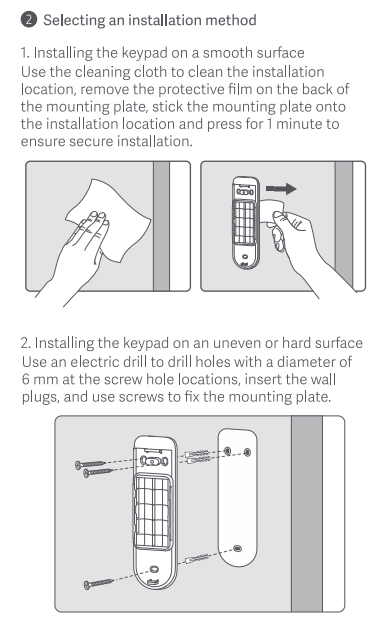 ❷ Selecting an installation method

1. Installing the keypad on a smooth surface
Use the cleaning cloth to clean the installation location, remove the protective film on the back of the mounting plate, stick the mounting plate onto the installation location and press for 1 minute to ensure secure installation.

2. Installing the keypad on an uneven or hard surface
Use an electric drill to drill holes with a diameter of 6 mm at the screw hole locations, insert the wall plugs, and use screws to fix the mounting plate.