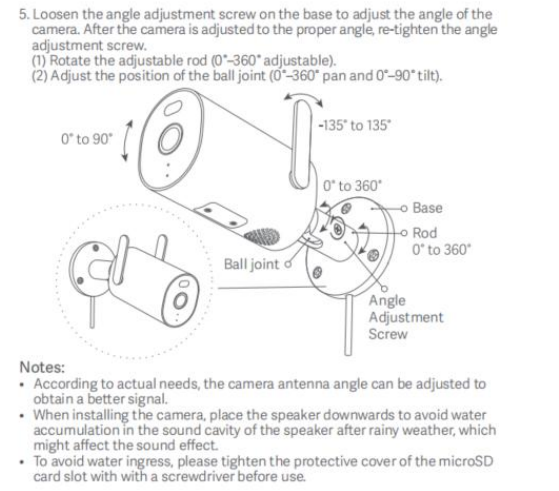 5. Loosen the angle adjustment screw on the base to adjust the angle of the camera. After the camera is adjusted to the proper angle, re-tighten the angle adjustment screw.
(1) Rotate the adjustable rod (0°–360° adjustable).
(2) Adjust the position of the ball joint (0°–360° pan and 0°–90° tilt).

0° to 90°

-135° to 135°

0° to 360°

Base

Rod
0° to 360°

Ball joint

Angle Adjustment Screw

Notes:
• According to actual needs, the camera antenna angle can be adjusted to obtain a better signal.
• When installing the camera, place the speaker downwards to avoid water accumulation in the sound cavity of the speaker after rainy weather, which might affect the sound effect.
• To avoid water ingress, please tighten the protective cover of the microSD card slot with with a screwdriver before use.