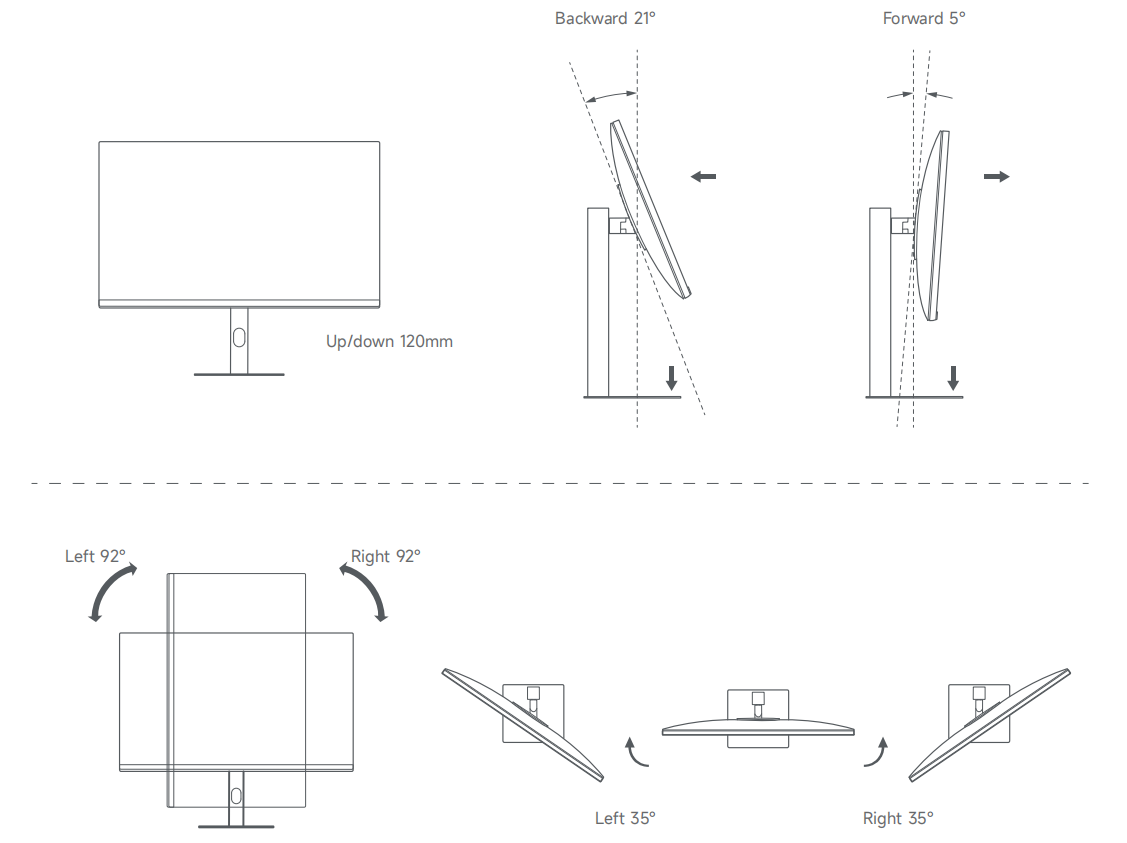 Backward 21°

Forward 5°

Up/down 120mm

Left 92°

Right 92°

Left 35°

Right 35°