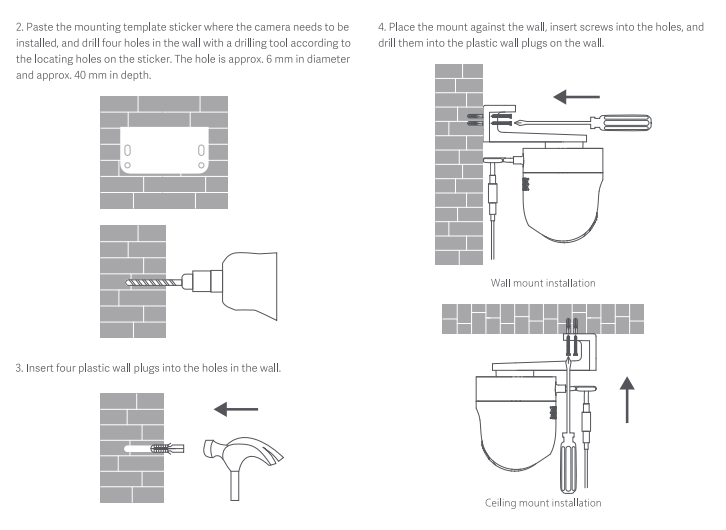 2. Paste the mounting template sticker where the camera needs to be installed, and drill four holes in the wall with a drilling tool according to the locating holes on the sticker. The hole is approx. 6 mm in diameter and approx. 40 mm in depth.

3. Insert four plastic wall plugs into the holes in the wall.

4. Place the mount against the wall, insert screws into the holes, and drill them into the plastic wall plugs on the wall.

Wall mount installation

Ceiling mount installation