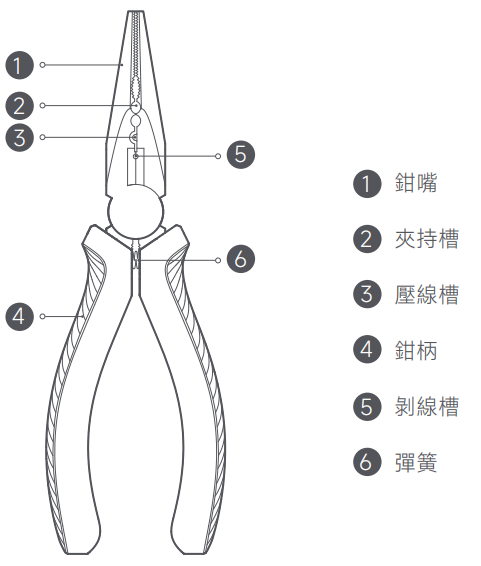 1
2
3
5
6
4

1 鉗嘴
2 夾持槽
3 壓線槽
4 鉗柄
5 剝線槽
6 彈簧