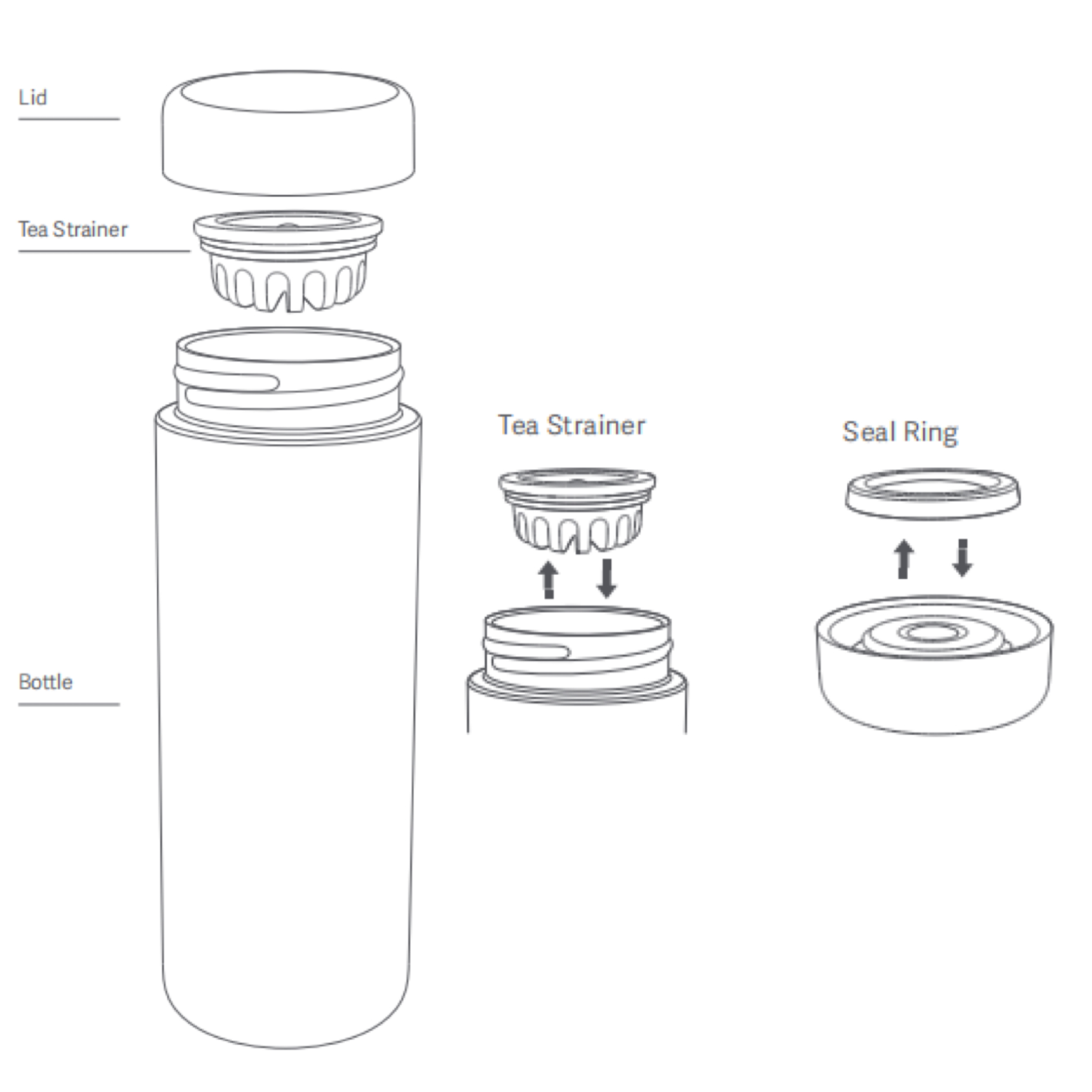 Lid

Tea Strainer

Bottle

Tea Strainer

Seal Ring