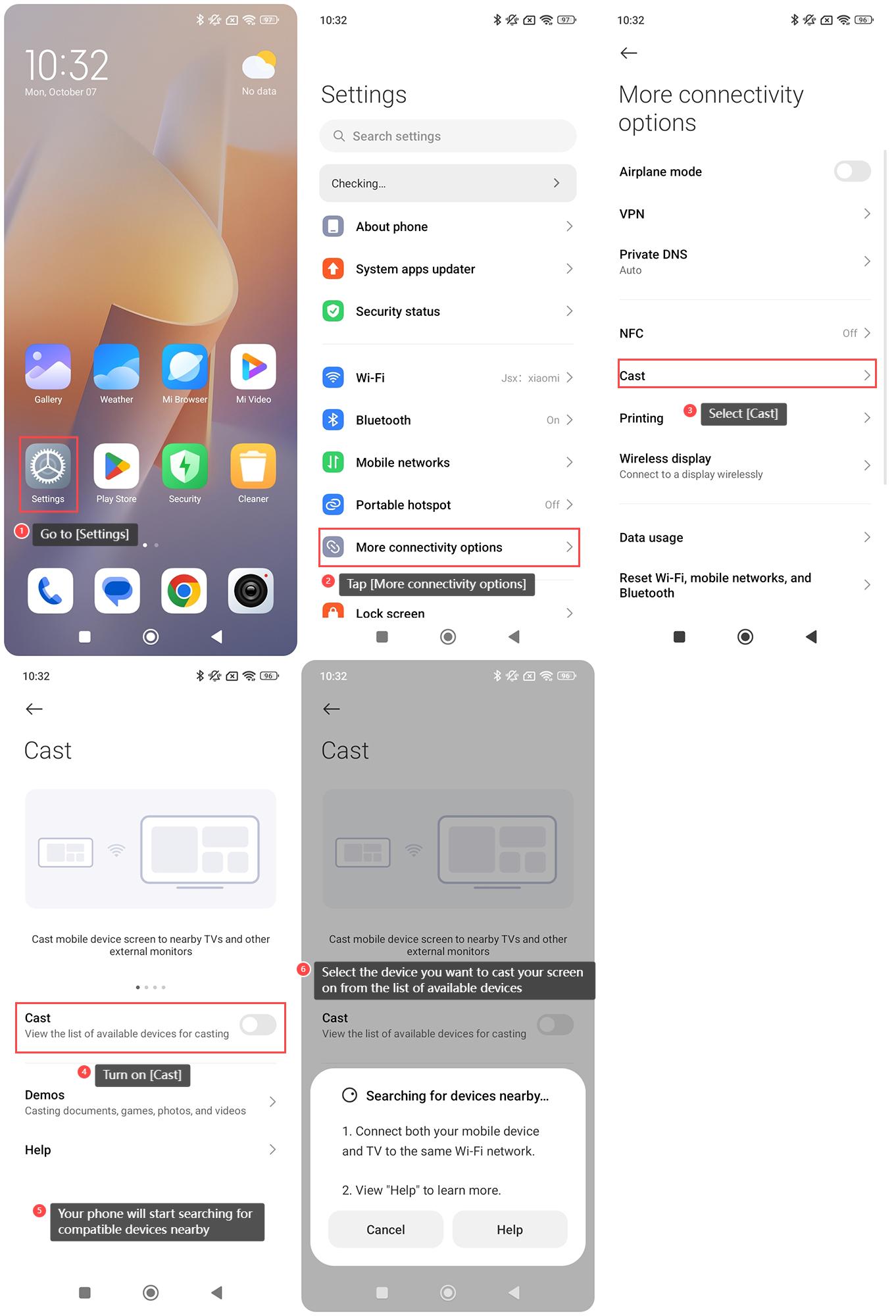 97

10:32
Mon, October 07

No data

Gallery
Weather
Mi Browser
Mi Video

Settings
Play Store
Security
Cleaner

1 Go to [Settings]

10:32
97

Settings

Search settings

Checking...

About phone

System apps updater

Security status

Wi-Fi Jsx: xiaomi

Bluetooth On

Mobile networks

Portable hotspot Off

More connectivity options

2 Tap [More connectivity options]

Lock screen

10:32
96

More connectivity options

Airplane mode

VPN

Private DNS
Auto

NFC Off

Cast

Printing 3 Select [Cast]

Wireless display
Connect to a display wirelessly

Data usage

Reset Wi-Fi, mobile networks, and Bluetooth

10:32
96

Cast

Cast mobile device screen to nearby TVs and other external monitors

Cast
View the list of available devices for casting

4 Turn on [Cast]

Demos
Casting documents, games, photos, and videos

Help

5 Your phone will start searching for compatible devices nearby

10:32
96

Cast

Cast mobile device screen to nearby TVs and other external monitors

6 Select the device you want to cast your screen on from the list of available devices

Cast
View the list of available devices for casting

Searching for devices nearby...

1. Connect both your mobile device and TV to the same Wi-Fi network.

2. View "Help" to learn more.

Cancel
Help