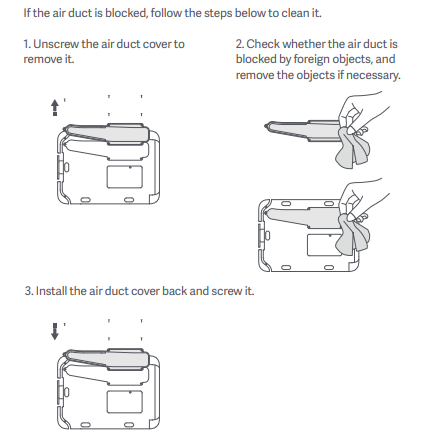 If the air duct is blocked, follow the steps below to clean it.

1. Unscrew the air duct cover to remove it.

2. Check whether the air duct is blocked by foreign objects, and remove the objects if necessary.

3. Install the air duct cover back and screw it.