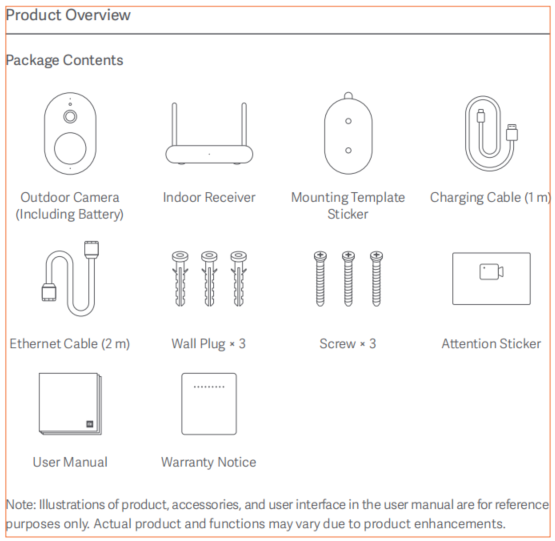 Product Overview

Package Contents

Outdoor Camera (Including Battery)

Indoor Receiver

Mounting Template Sticker

Charging Cable (1 m)

Ethernet Cable (2 m)

Wall Plug × 3

Screw × 3

Attention Sticker

User Manual

Warranty Notice

Note: Illustrations of product, accessories, and user interface in the user manual are for reference purposes only. Actual product and functions may vary due to product enhancements.