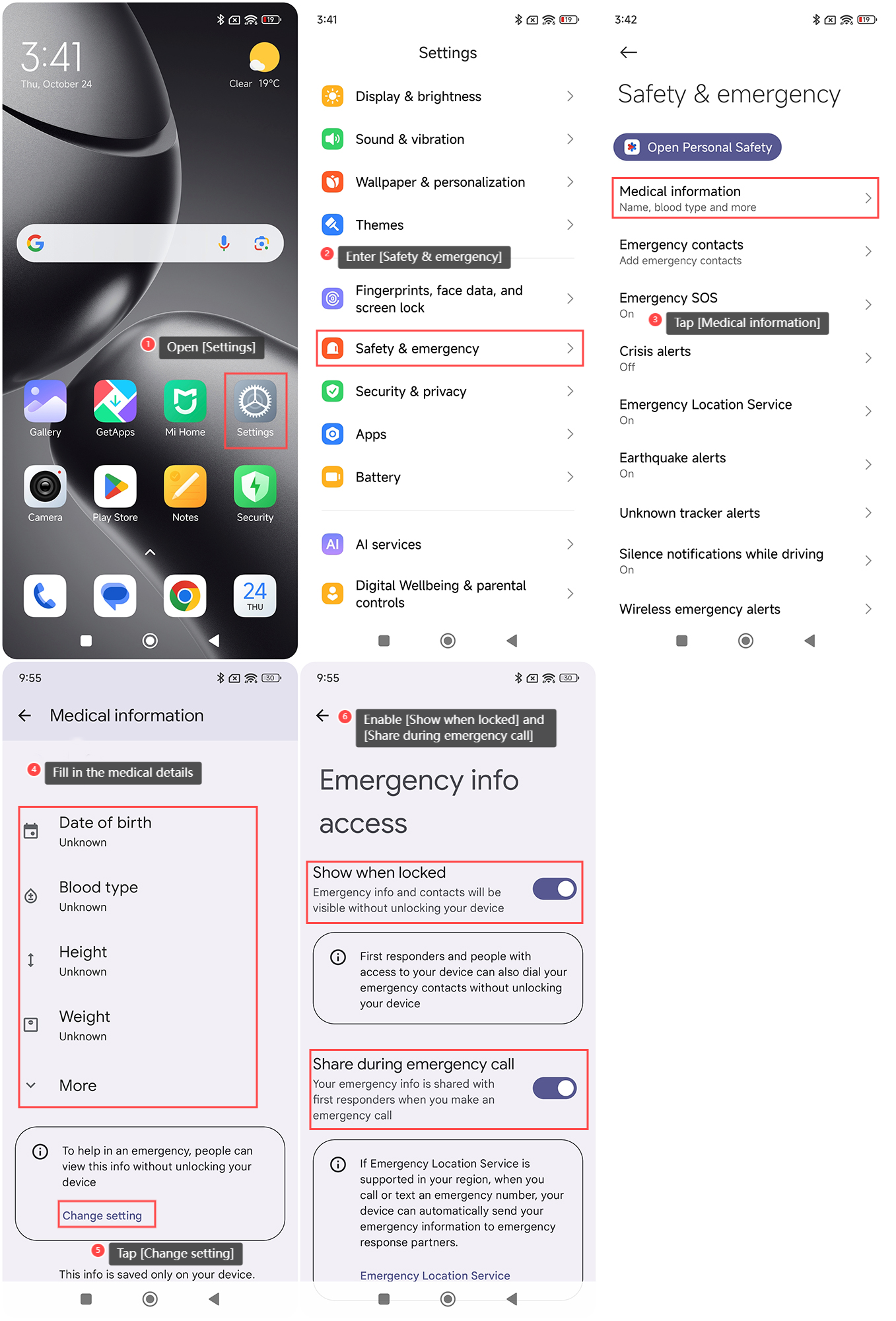 3:41
Thu, October 24
Clear 19°C

1 Open [Settings]

Gallery
GetApps
Mi Home
Settings
Camera
Play Store
Notes
Security

24
THU

3:41
Settings
Display & brightness
Sound & vibration
Wallpaper & personalization
Themes
2 Enter [Safety & emergency]
Fingerprints, face data, and screen lock
Safety & emergency
Security & privacy
Apps
Battery
AI services
Digital Wellbeing & parental controls

3:42
Safety & emergency
Open Personal Safety
Medical information
Name, blood type and more
Emergency contacts
Add emergency contacts
Emergency SOS
On
3 Tap [Medical information]
Crisis alerts
Off
Emergency Location Service
On
Earthquake alerts
On
Unknown tracker alerts
Silence notifications while driving
On
Wireless emergency alerts

9:55
Medical information
4 Fill in the medical details
Date of birth
Unknown
Blood type
Unknown
Height
Unknown
Weight
Unknown
More
To help in an emergency, people can view this info without unlocking your device
Change setting
5 Tap [Change setting]
This info is saved only on your device.

9:55
6 Enable [Show when locked] and [Share during emergency call]
Emergency info access
Show when locked
Emergency info and contacts will be visible without unlocking your device
First responders and people with access to your device can also dial your emergency contacts without unlocking your device
Share during emergency call
Your emergency info is shared with first responders when you make an emergency call
If Emergency Location Service is supported in your region, when you call or text an emergency number, your device can automatically send your emergency information to emergency response partners.
Emergency Location Service